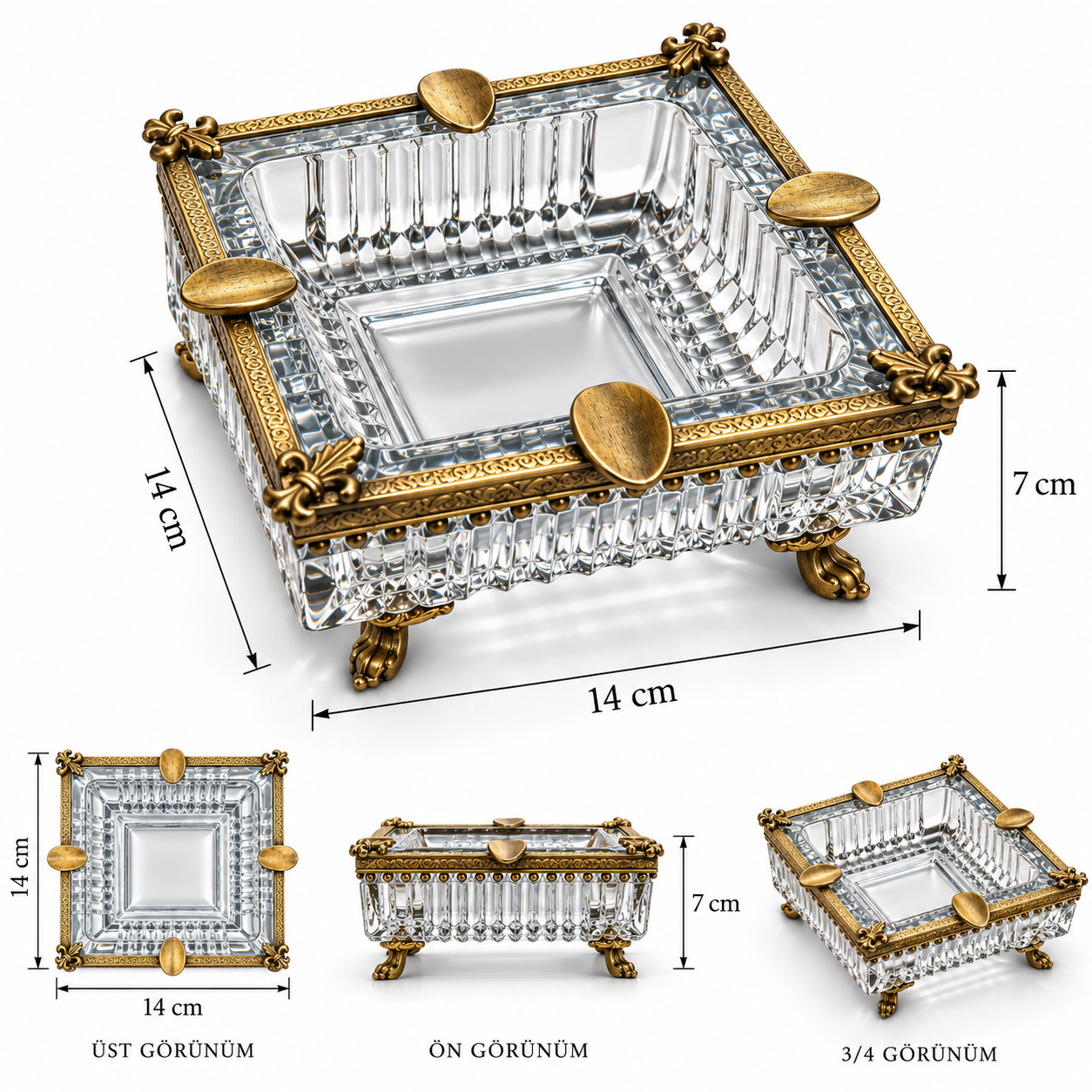 14 cm

7 cm

14 cm

14 cm

14 cm

ÜST GÖRÜNÜM

7 cm

ÖN GÖRÜNÜM

3/4 GÖRÜNÜM